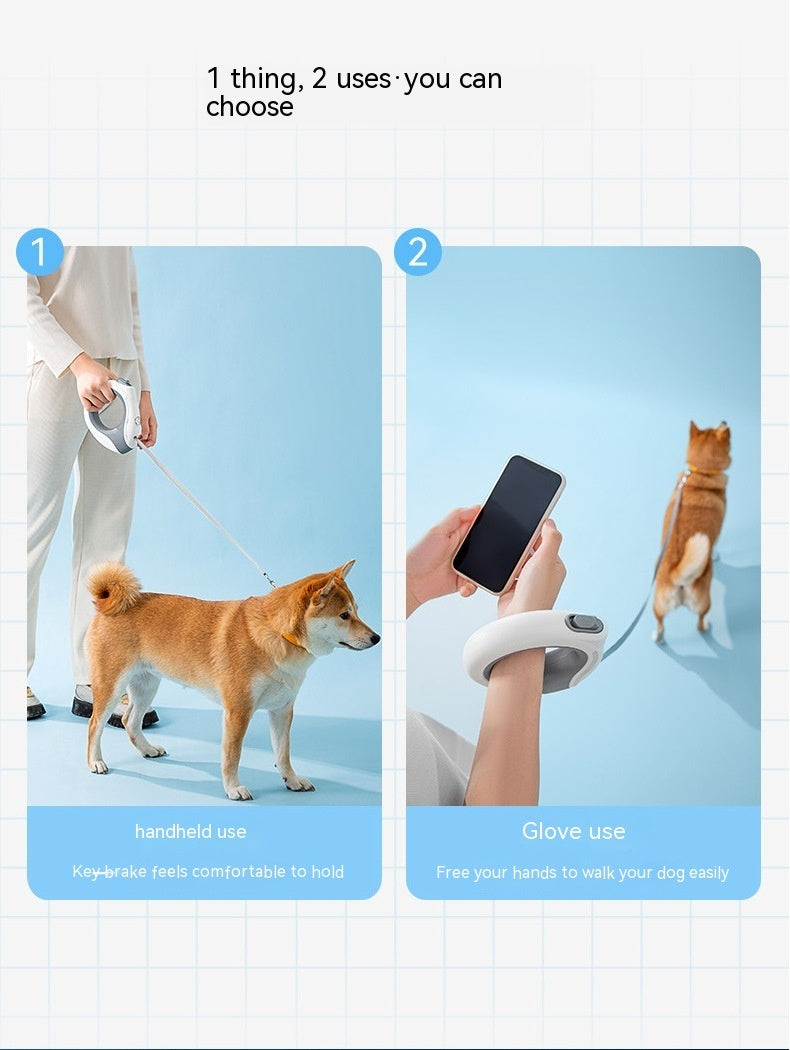 1 thing, 2 uses·you can choose

1

handheld use

Key brake feels comfortable to hold

2

Glove use

Free your hands to walk your dog easily