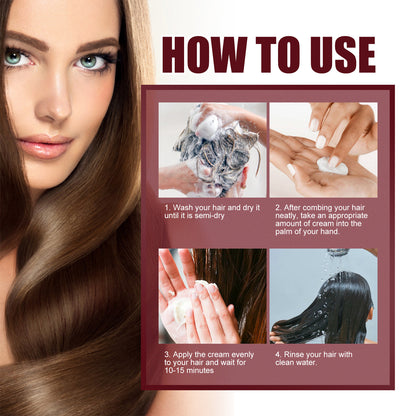 HOW TO USE

1. Wash your hair and dry it until it is semi-dry

2. After combing your hair neatly, take an appropriate amount of cream into the palm of your hand.

3. Apply the cream evenly to your hair and wait for 10-15 minutes

4. Rinse your hair with clean water.